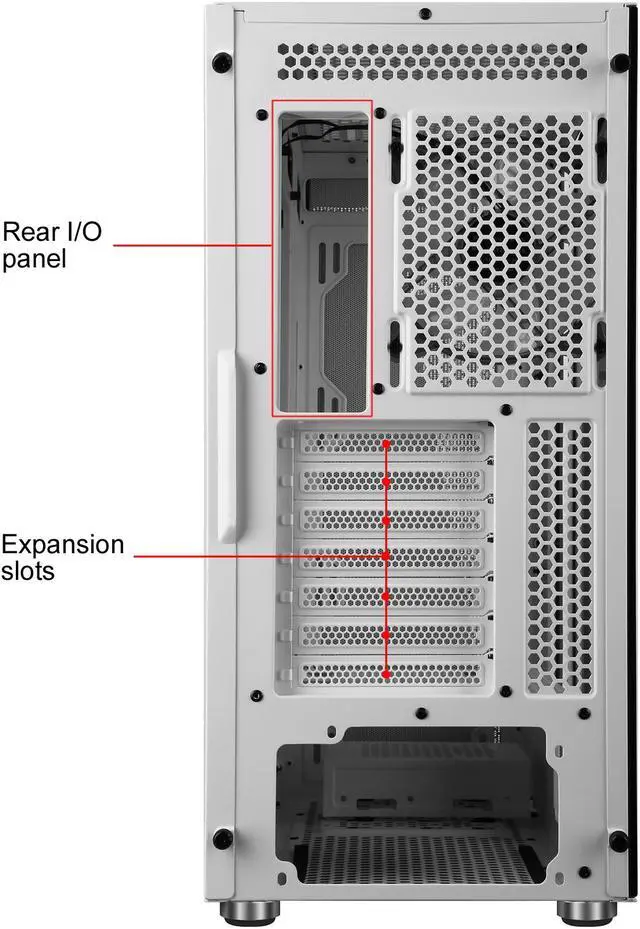 Rear I/O panel

Expansion slots