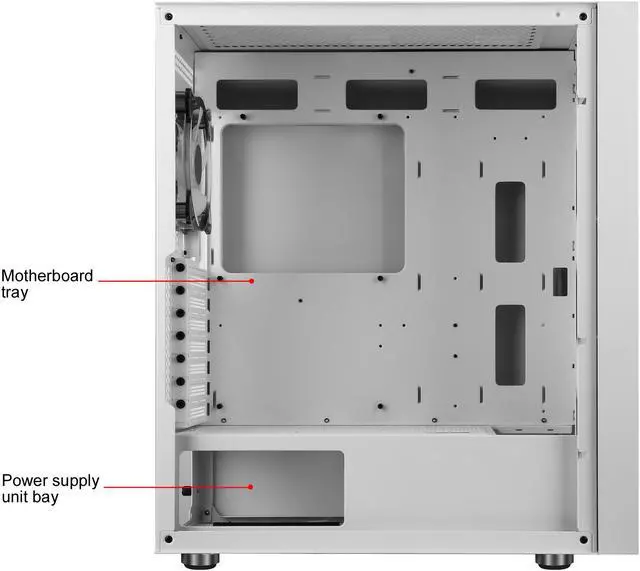 Motherboard tray

Power supply unit bay