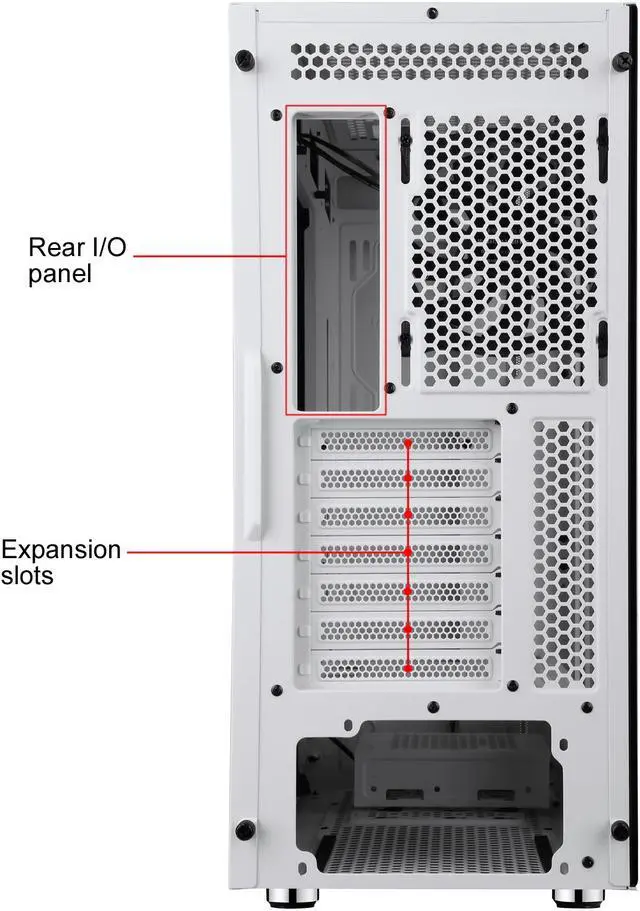 Rear I/O panel

Expansion slots