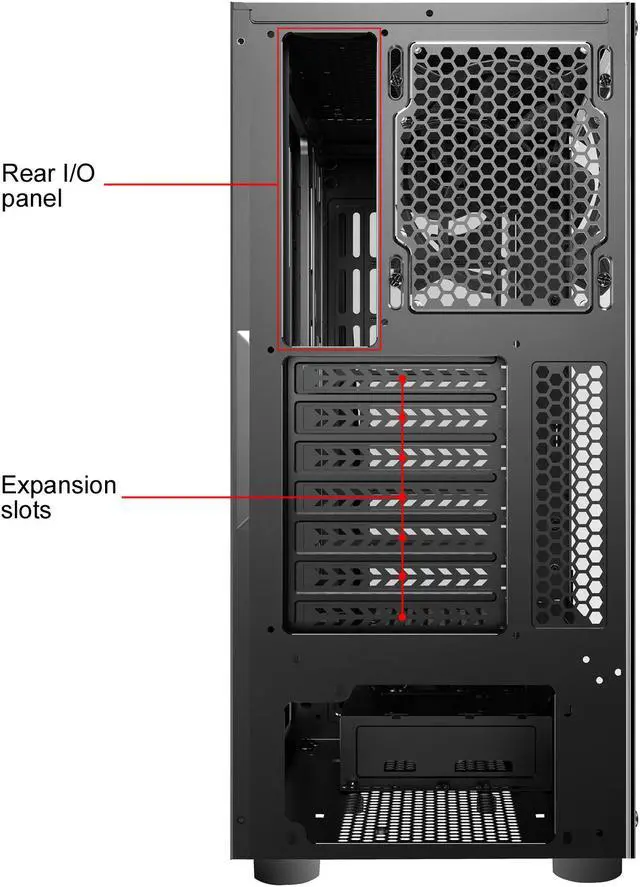 Rear I/O panel

Expansion slots