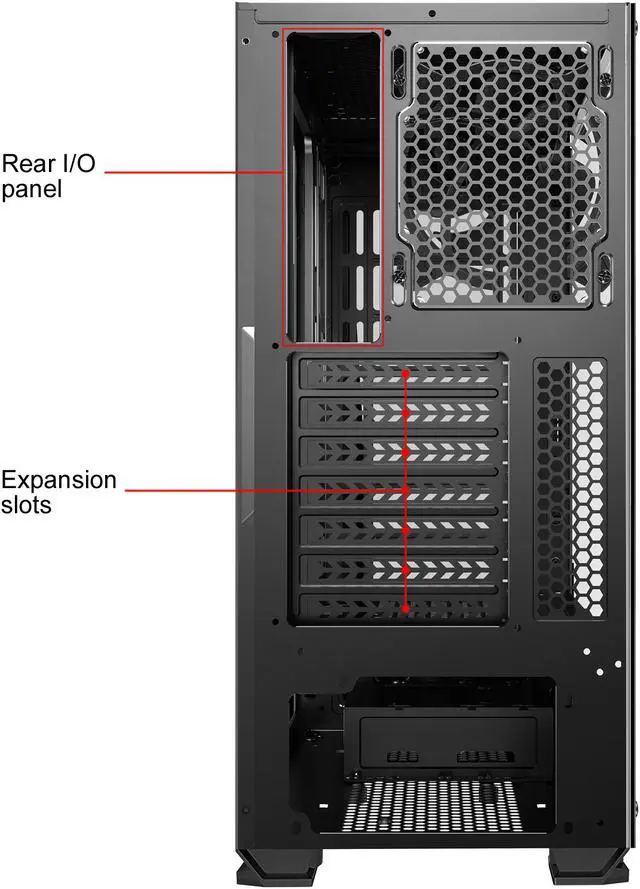 Rear I/O panel

Expansion slots