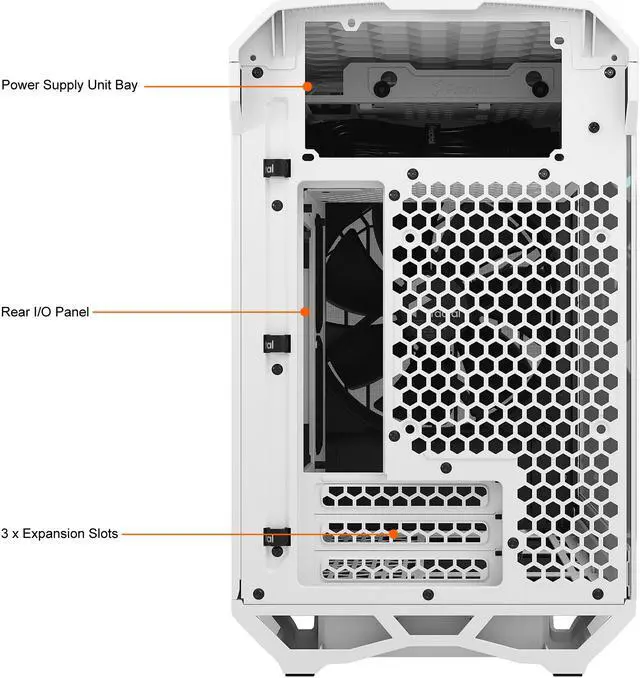 Power Supply Unit Bay

Rear I/O Panel

3 x Expansion Slots