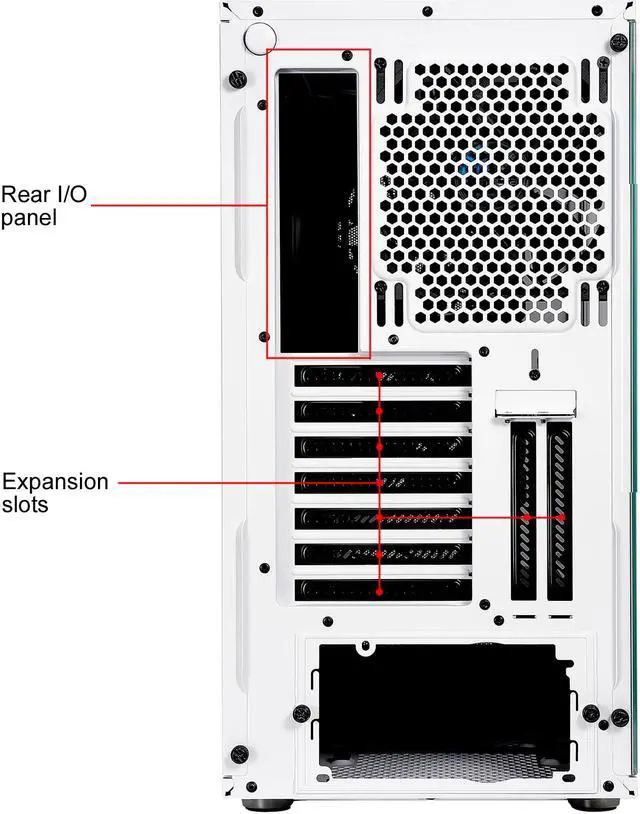 Rear I/O panel

Expansion slots