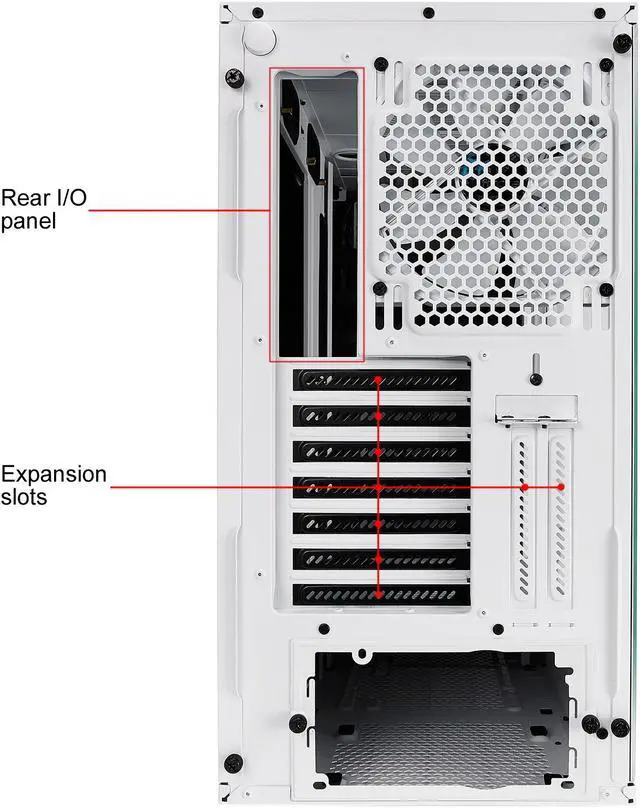 Rear I/O panel

Expansion slots