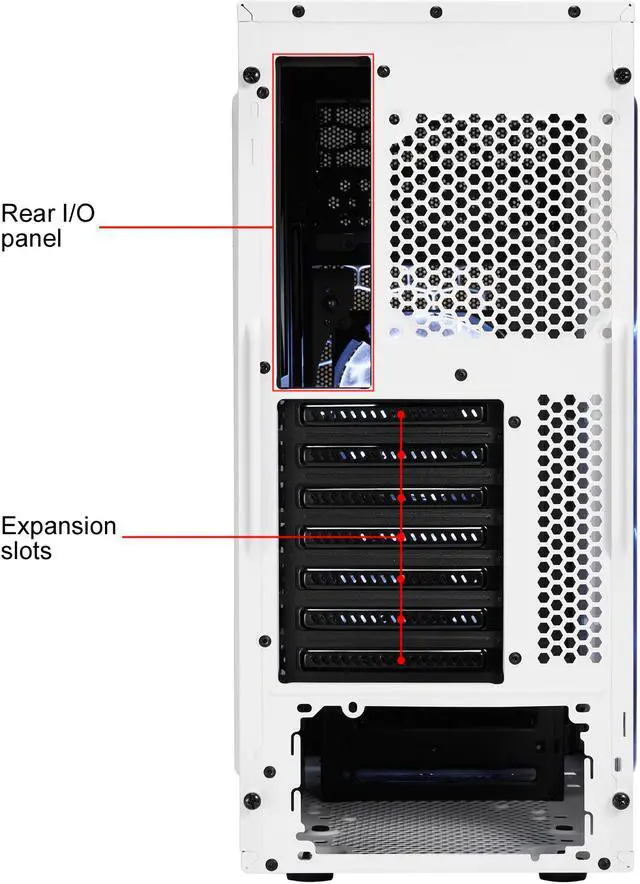 Rear I/O panel

Expansion slots