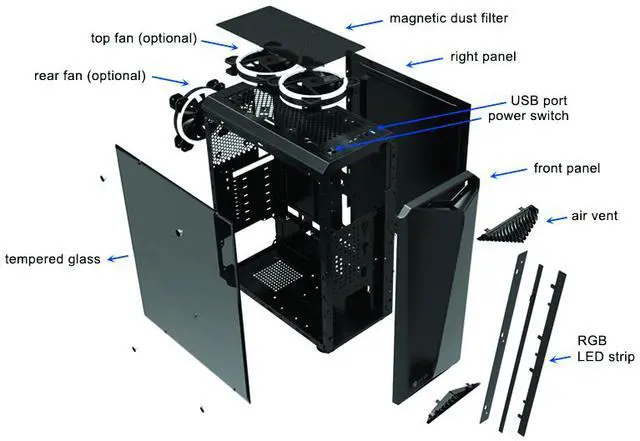 magnetic dust filter
top fan (optional)
right panel
rear fan (optional)
USB port
power switch
front panel
air vent
tempered glass
RGB
LED strip