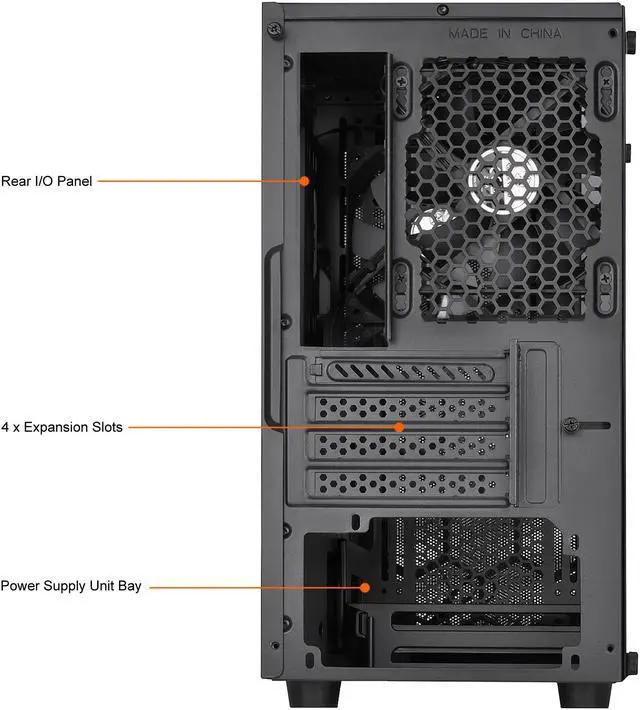 MADE IN CHINA

Rear I/O Panel

4 x Expansion Slots

Power Supply Unit Bay