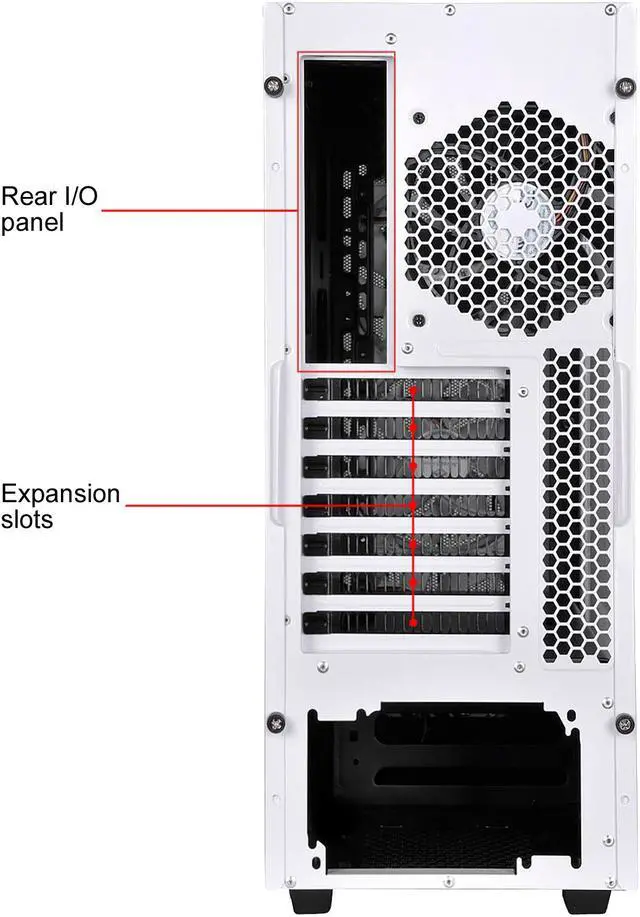 Rear I/O panel

Expansion slots