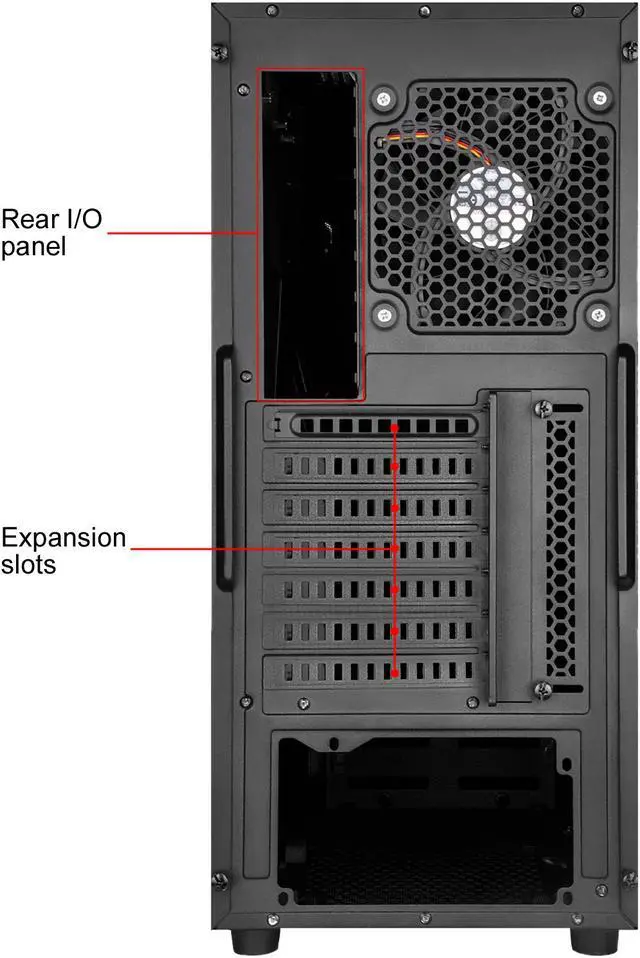 Rear I/O panel

Expansion slots