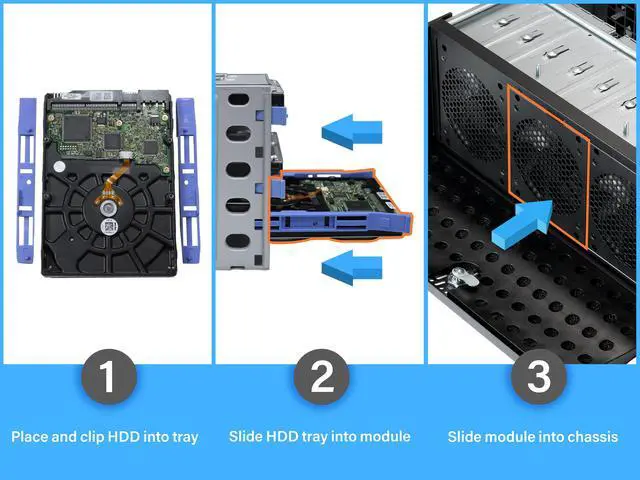 1
Place and clip HDD into tray

2
Slide HDD tray into module

3
Slide module into chassis