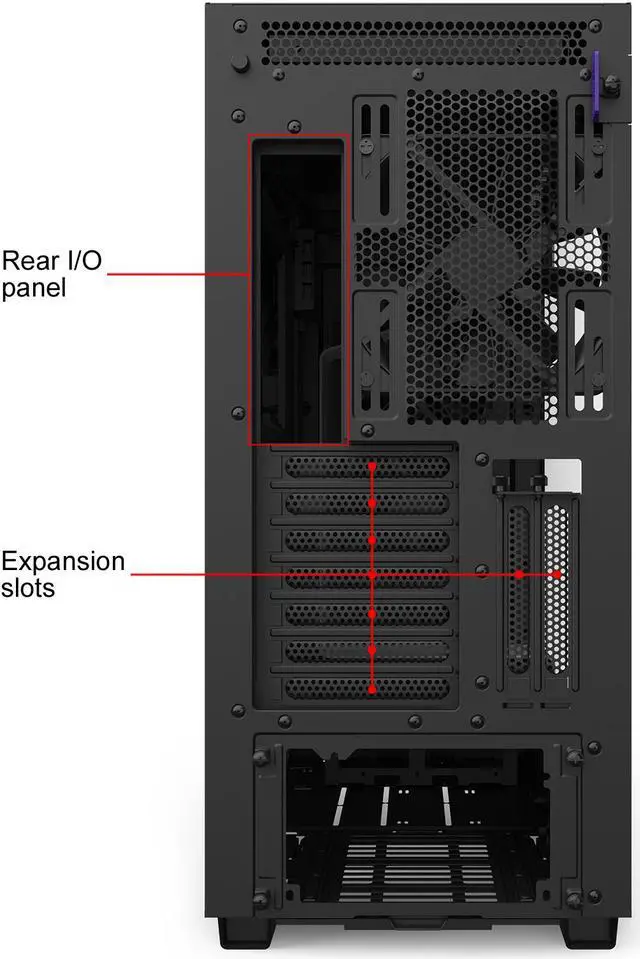 Rear I/O panel

Expansion slots