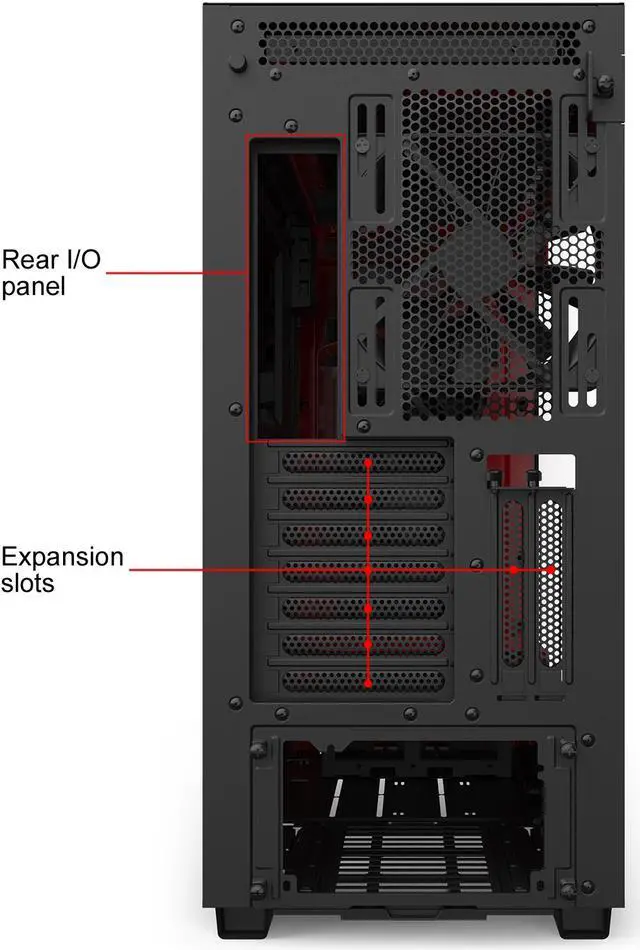 Rear I/O panel

Expansion slots