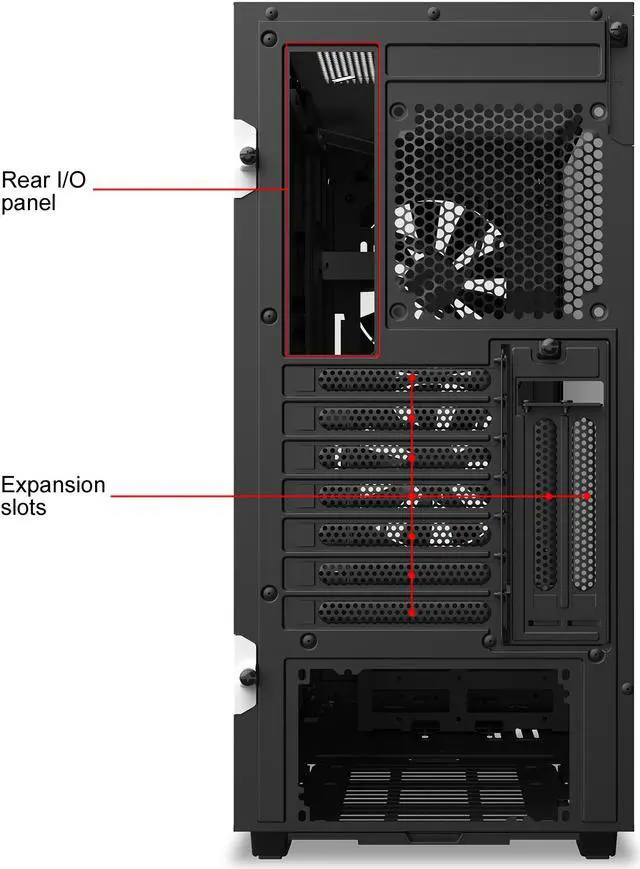 Rear I/O panel

Expansion slots