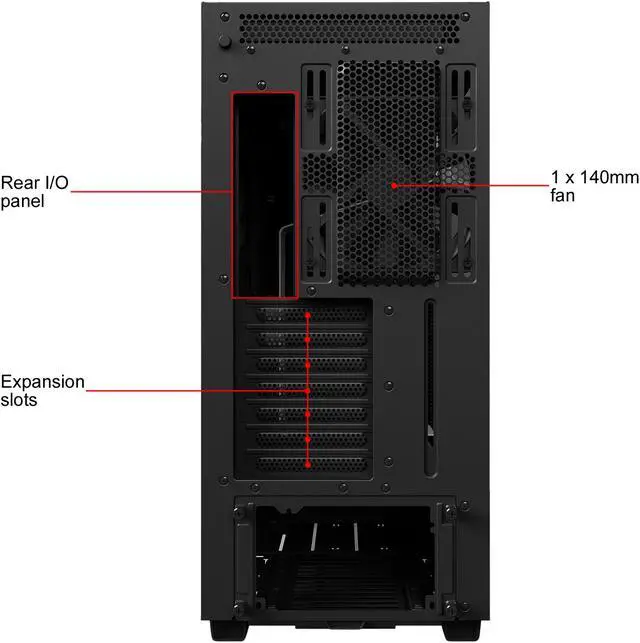 Rear I/O panel

1 x 140mm fan

Expansion slots