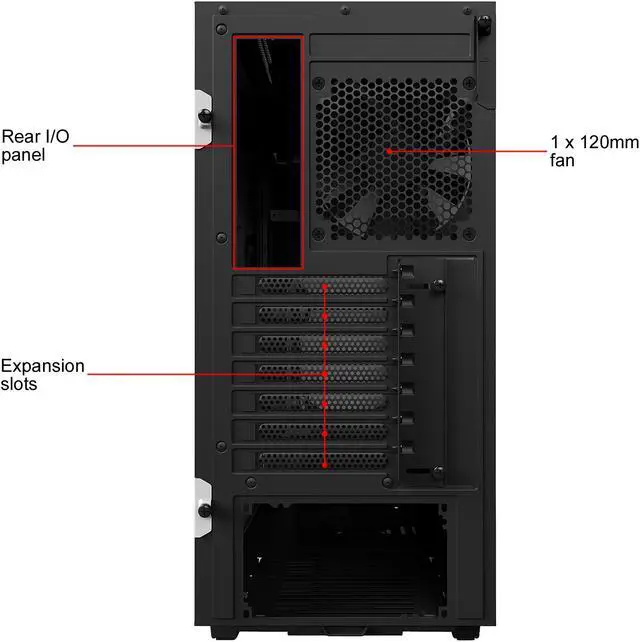 Rear I/O panel

1 x 120mm fan

Expansion slots