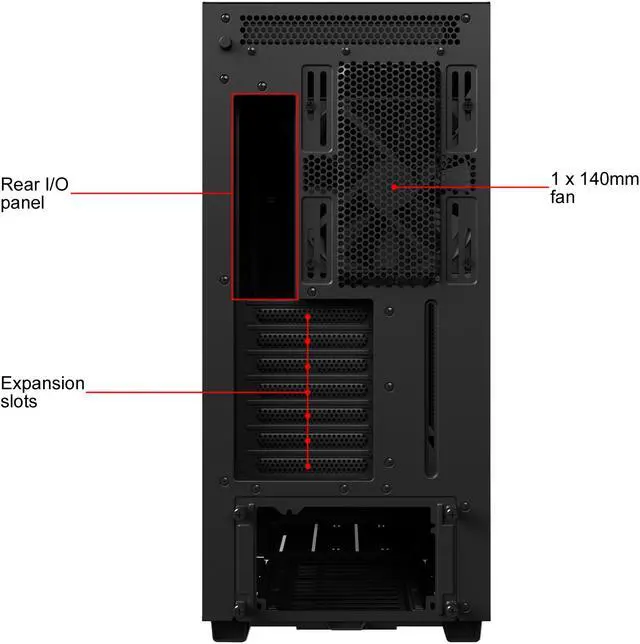 Rear I/O panel

1 x 140mm fan

Expansion slots