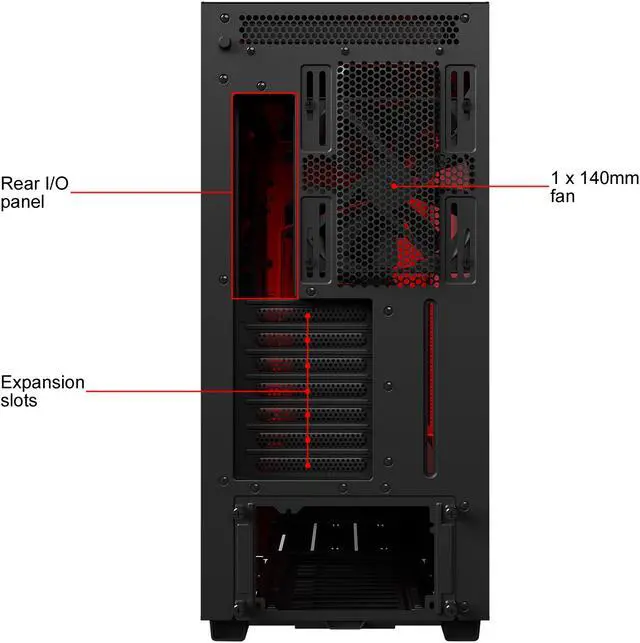 Rear I/O panel

1 x 140mm fan

Expansion slots