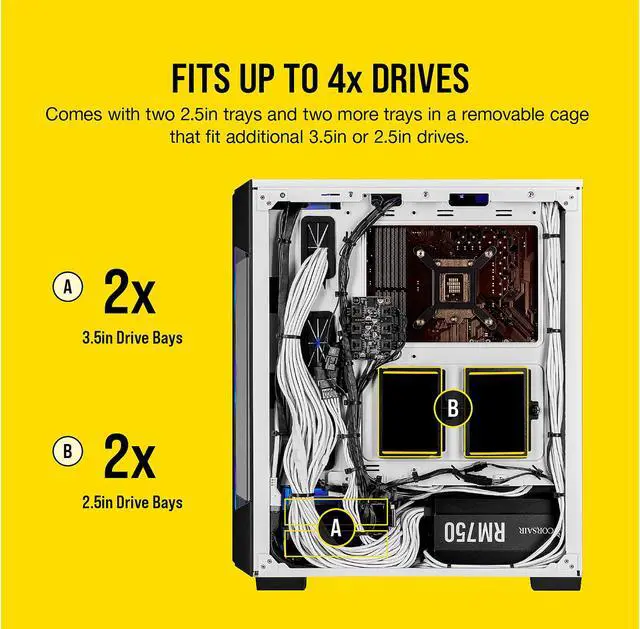 FITS UP TO 4x DRIVES

Comes with two 2.5in trays and two more trays in a removable cage that fit additional 3.5in or 2.5in drives.

A 2x
3.5in Drive Bays

B 2x
2.5in Drive Bays

B

A

RM750
CORSAIR