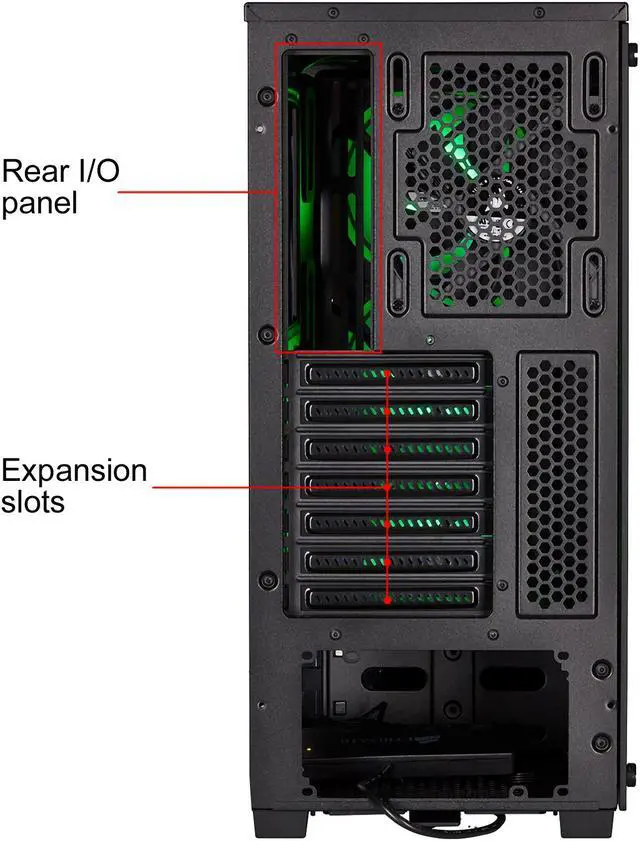 Rear I/O panel

Expansion slots