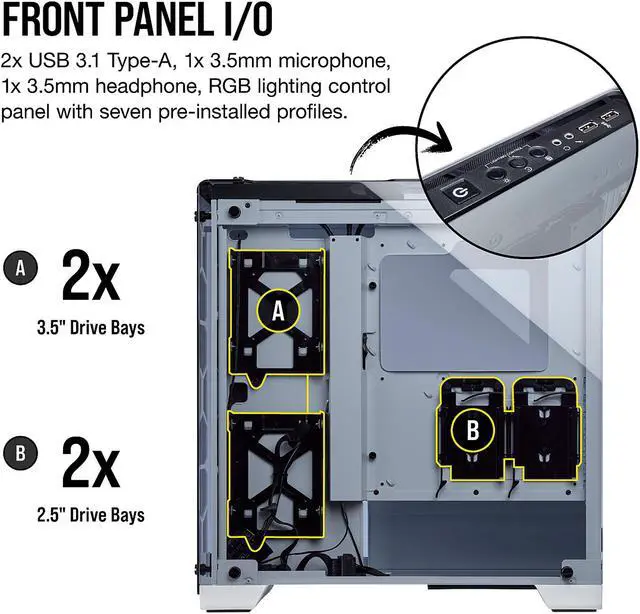 FRONT PANEL I/O

2x USB 3.1 Type-A, 1x 3.5mm microphone, 1x 3.5mm headphone, RGB lighting control panel with seven pre-installed profiles.

A 2x
3.5" Drive Bays

B 2x
2.5" Drive Bays

A

B