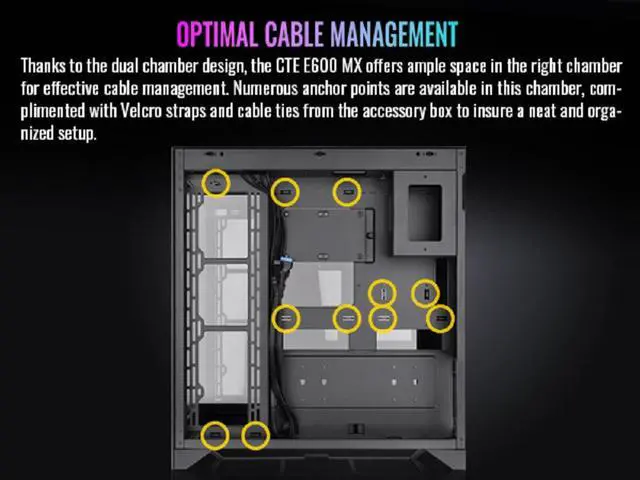 OPTIMAL CABLE MANAGEMENT

Thanks to the dual chamber design, the CTE E600 MX offers ample space in the right chamber for effective cable management. Numerous anchor points are available in this chamber, complimented with Velcro straps and cable ties from the accessory box to insure a neat and organized setup.