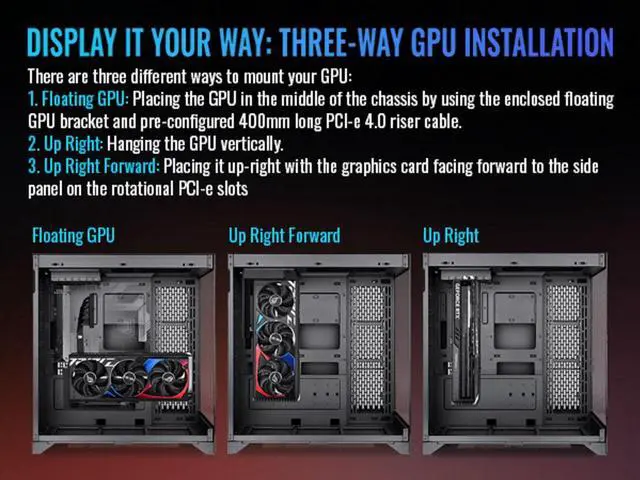 DISPLAY IT YOUR WAY: THREE-WAY GPU INSTALLATION

There are three different ways to mount your GPU:
1. Floating GPU: Placing the GPU in the middle of the chassis by using the enclosed floating GPU bracket and pre-configured 400mm long PCI-e 4.0 riser cable.
2. Up Right: Hanging the GPU vertically.
3. Up Right Forward: Placing it up-right with the graphics card facing forward to the side panel on the rotational PCI-e slots

Floating GPU

Up Right Forward

Up Right

GEFORCE RTX