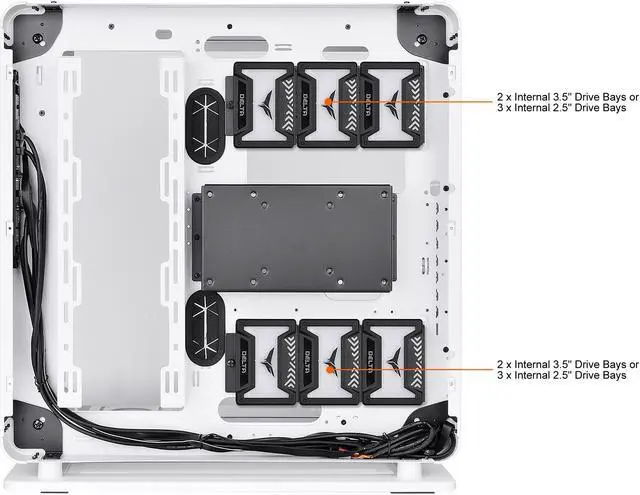 DELTA DELTA DELTA

2 x Internal 3.5" Drive Bays or
3 x Internal 2.5" Drive Bays

DELTA DELTA DELTA

2 x Internal 3.5" Drive Bays or
3 x Internal 2.5" Drive Bays