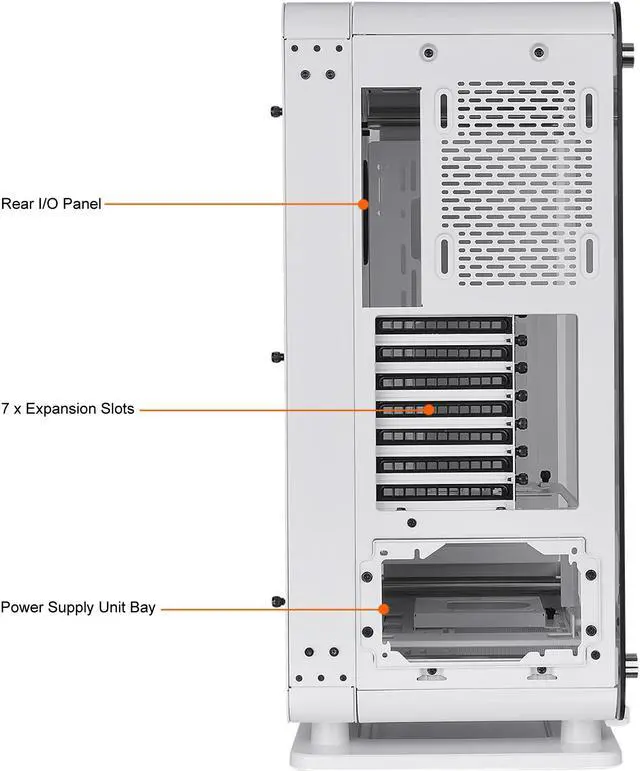 Rear I/O Panel

7 x Expansion Slots

Power Supply Unit Bay