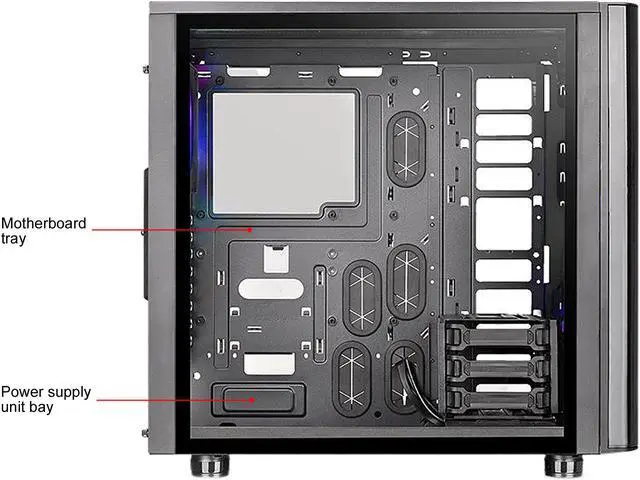 Motherboard tray

Power supply unit bay