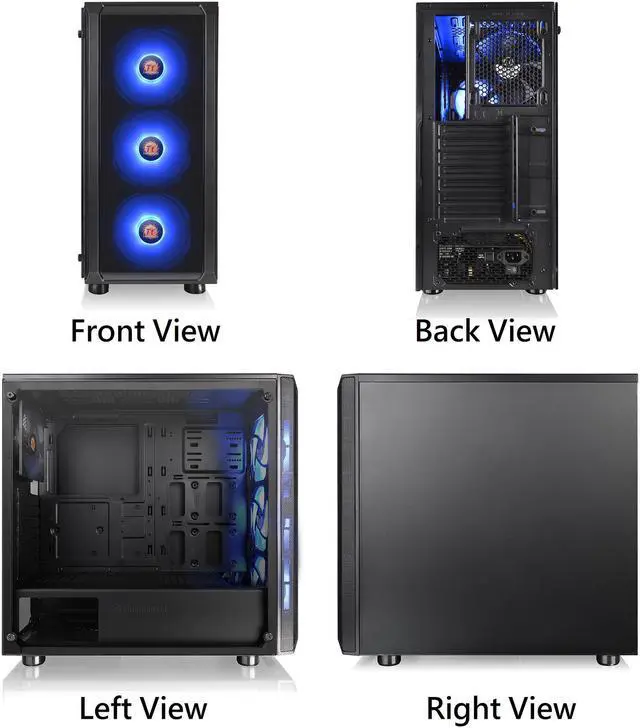 Front View

Back View

Left View

Right View