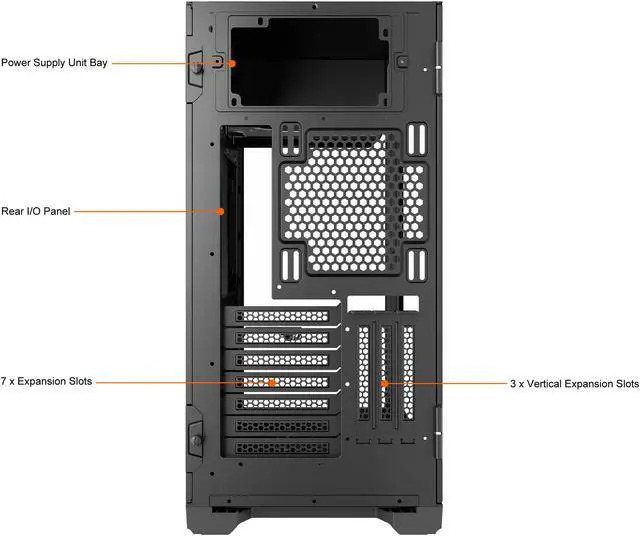 Power Supply Unit Bay

Rear I/O Panel

7 x Expansion Slots

3 x Vertical Expansion Slots