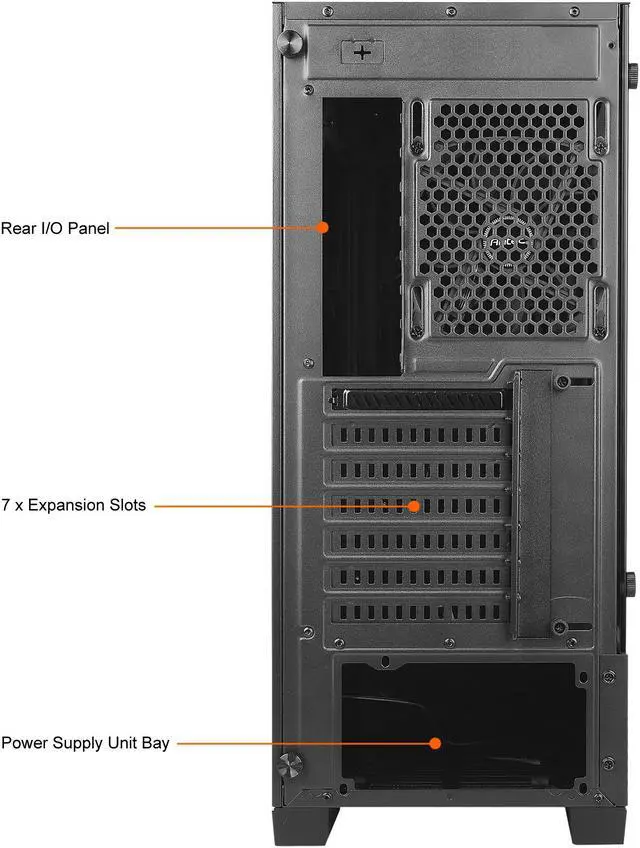 Rear I/O Panel

7 x Expansion Slots

Power Supply Unit Bay