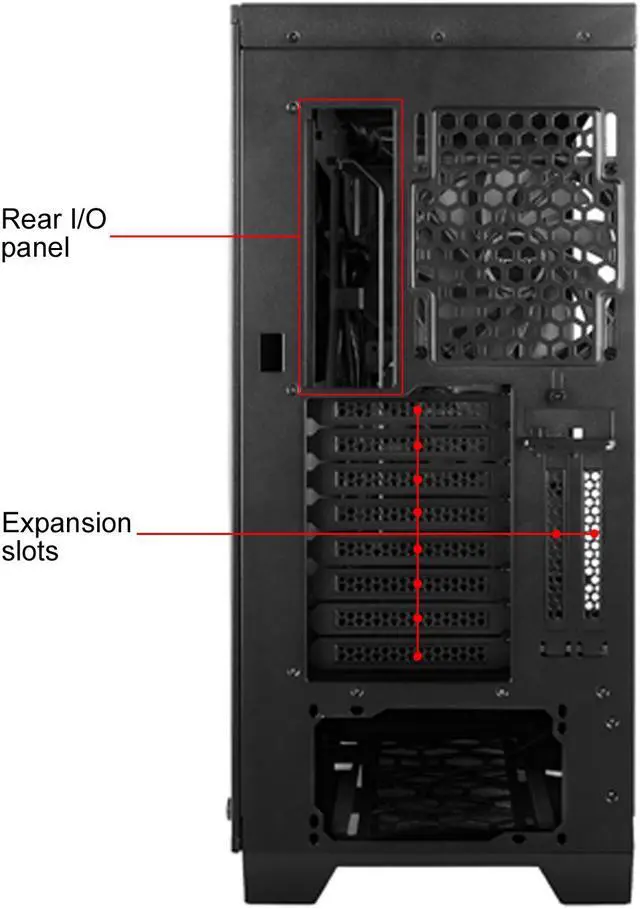 Rear I/O panel

Expansion slots