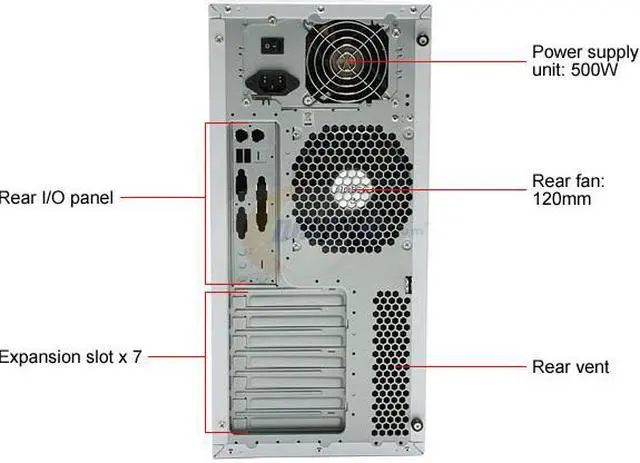 Power supply unit: 500W

Rear I/O panel

Rear fan: 120mm

Expansion slot x 7

Rear vent