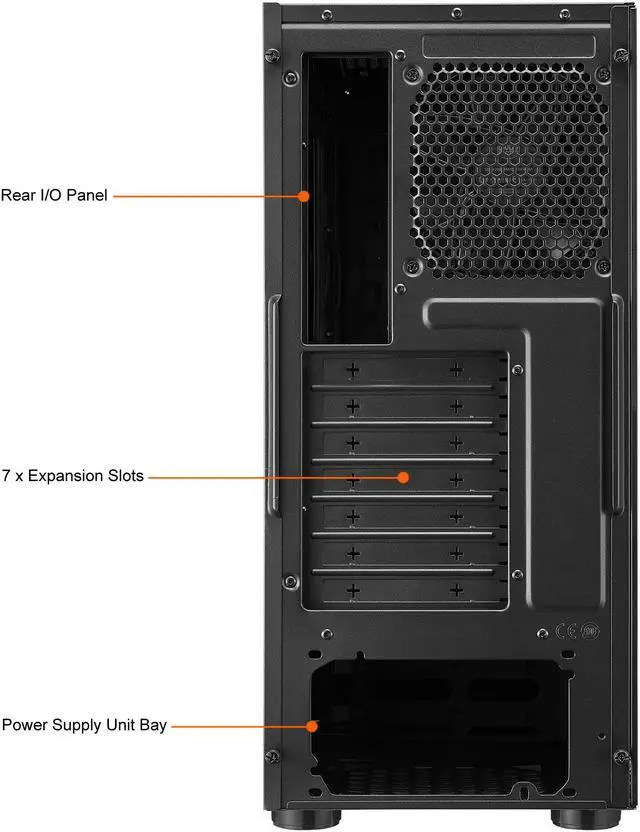 Rear I/O Panel

7 x Expansion Slots

Power Supply Unit Bay

CE