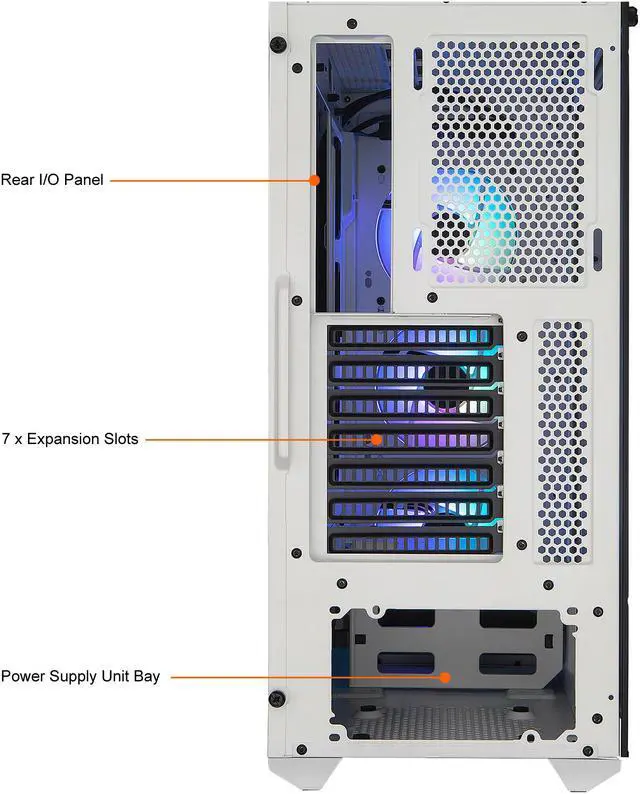 Rear I/O Panel

7 x Expansion Slots

Power Supply Unit Bay