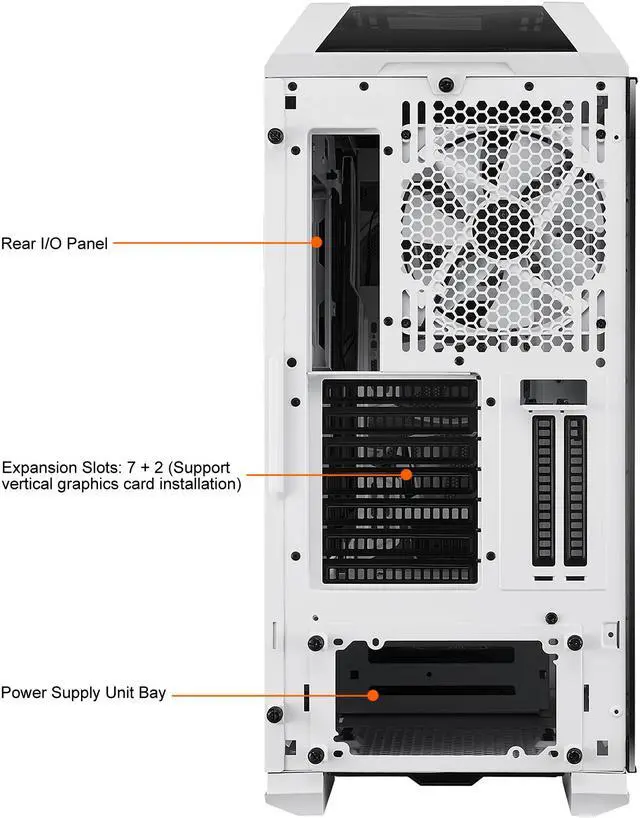 Rear I/O Panel

Expansion Slots: 7 + 2 (Support vertical graphics card installation)

Power Supply Unit Bay