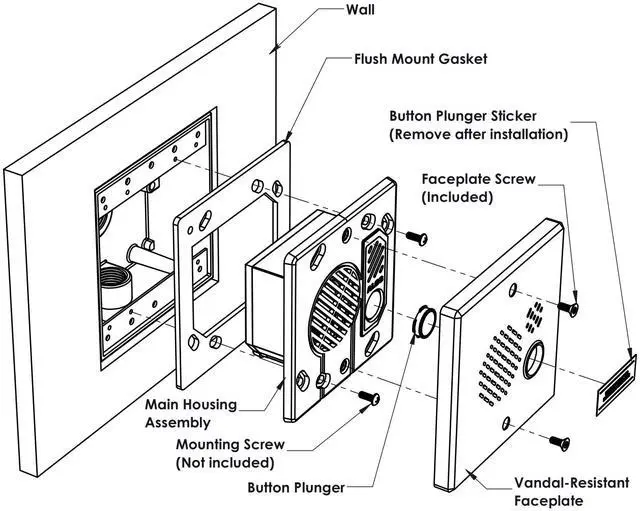 Wall

Flush Mount Gasket

Button Plunger Sticker
(Remove after installation)

Faceplate Screw
(Included)

Main Housing
Assembly

Mounting Screw
(Not included)

Button Plunger

Vandal-Resistant
Faceplate