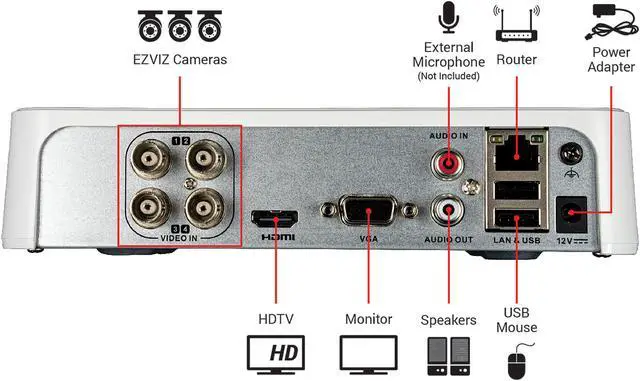 EZVIZ Cameras

External Microphone
(Not Included)

Router

Power Adapter

1 2

3 4

VIDEO IN

HDMI

VGA

AUDIO IN

AUDIO OUT

LAN & USB

12V

HDTV

HD

Monitor

Speakers

USB Mouse