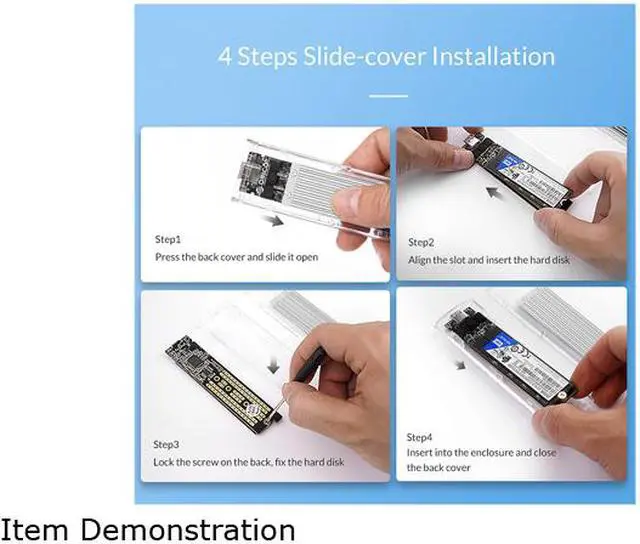 4 Steps Slide-cover Installation

Step1
Press the back cover and slide it open

Step2
Align the slot and insert the hard disk

Step3
Lock the screw on the back, fix the hard disk

Step4
Insert into the enclosure and close the back cover

Item Demonstration