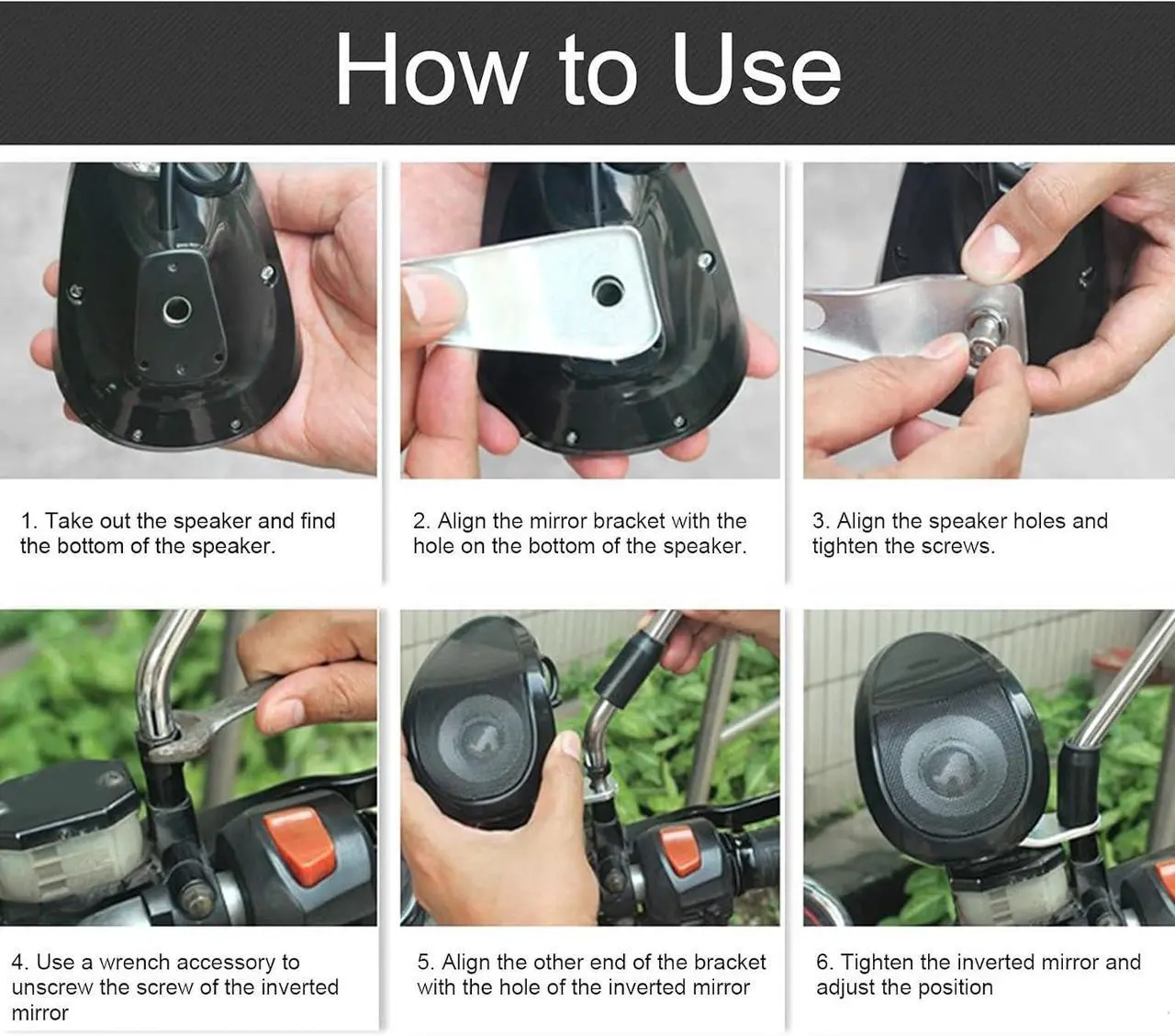 How to Use

1. Take out the speaker and find the bottom of the speaker.

2. Align the mirror bracket with the hole on the bottom of the speaker.

3. Align the speaker holes and tighten the screws.

4. Use a wrench accessory to unscrew the screw of the inverted mirror

5. Align the other end of the bracket with the hole of the inverted mirror

6. Tighten the inverted mirror and adjust the position