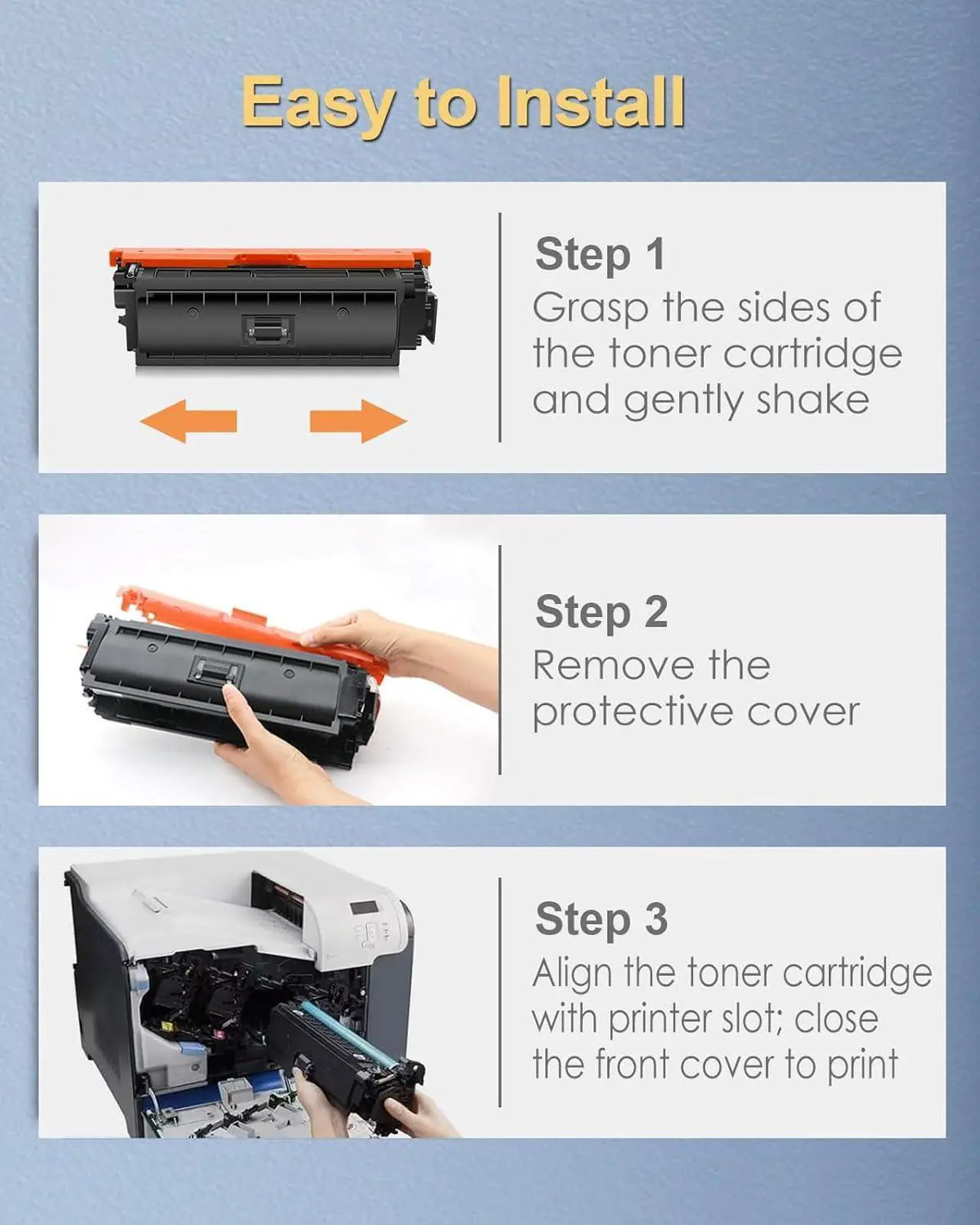 Easy to Install

Step 1
Grasp the sides of the toner cartridge and gently shake

Step 2
Remove the protective cover

Step 3
Align the toner cartridge with printer slot; close the front cover to print