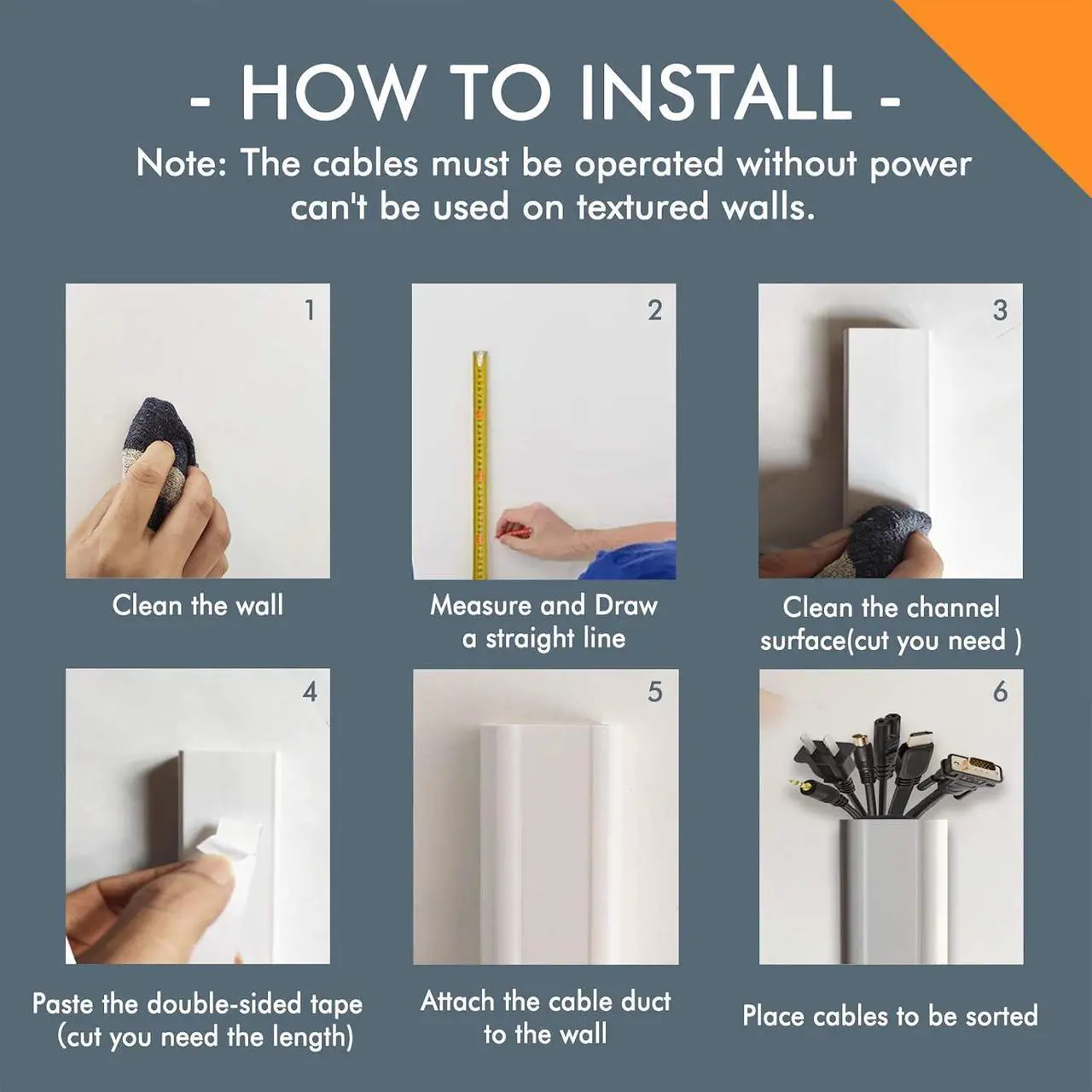 - HOW TO INSTALL -

Note: The cables must be operated without power can't be used on textured walls.

1

Clean the wall

2

Measure and Draw a straight line

3

Clean the channel surface(cut you need )

4

Paste the double-sided tape (cut you need the length)

5

Attach the cable duct to the wall

6

Place cables to be sorted