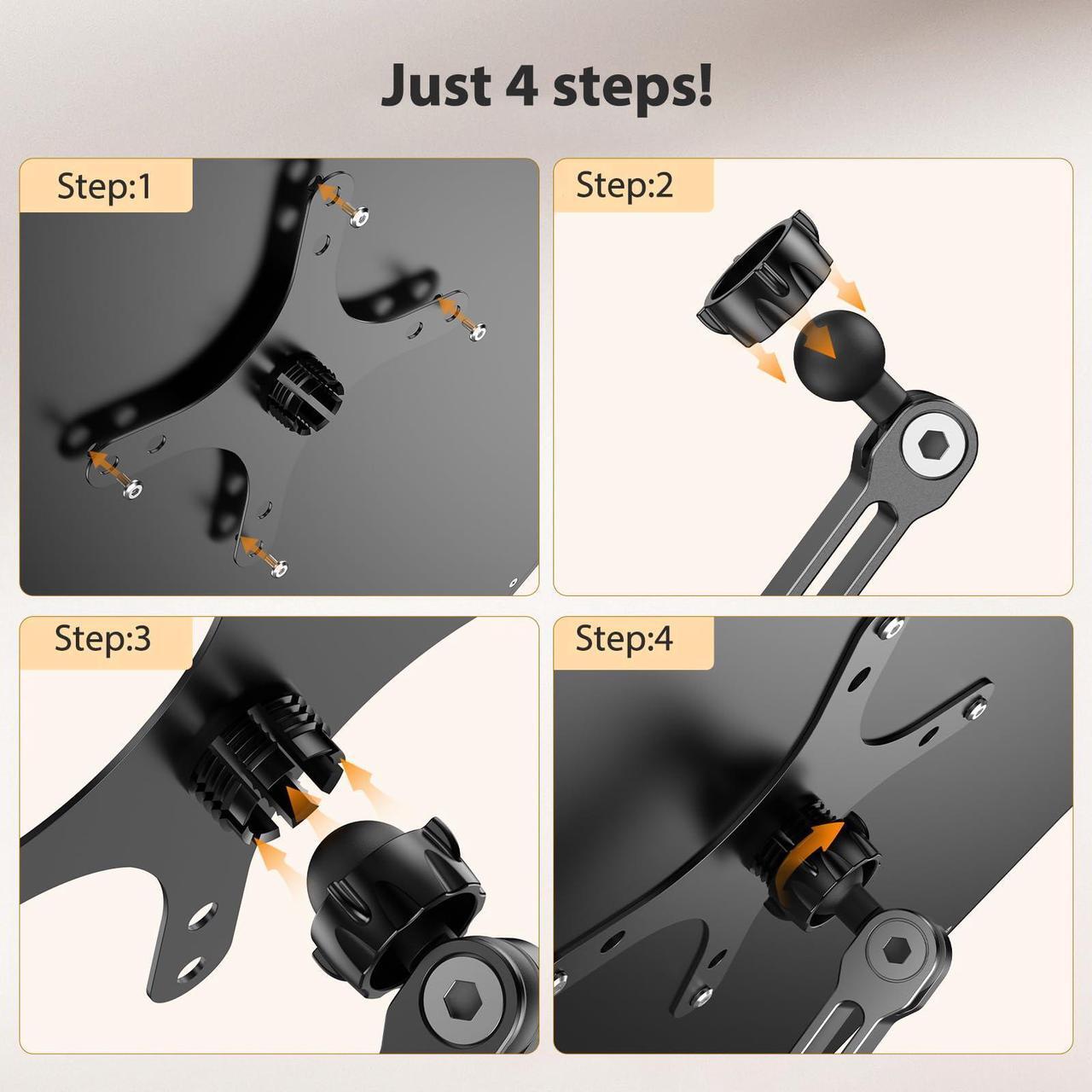 Just 4 steps!

Step:1

Step:2

Step:3

Step:4