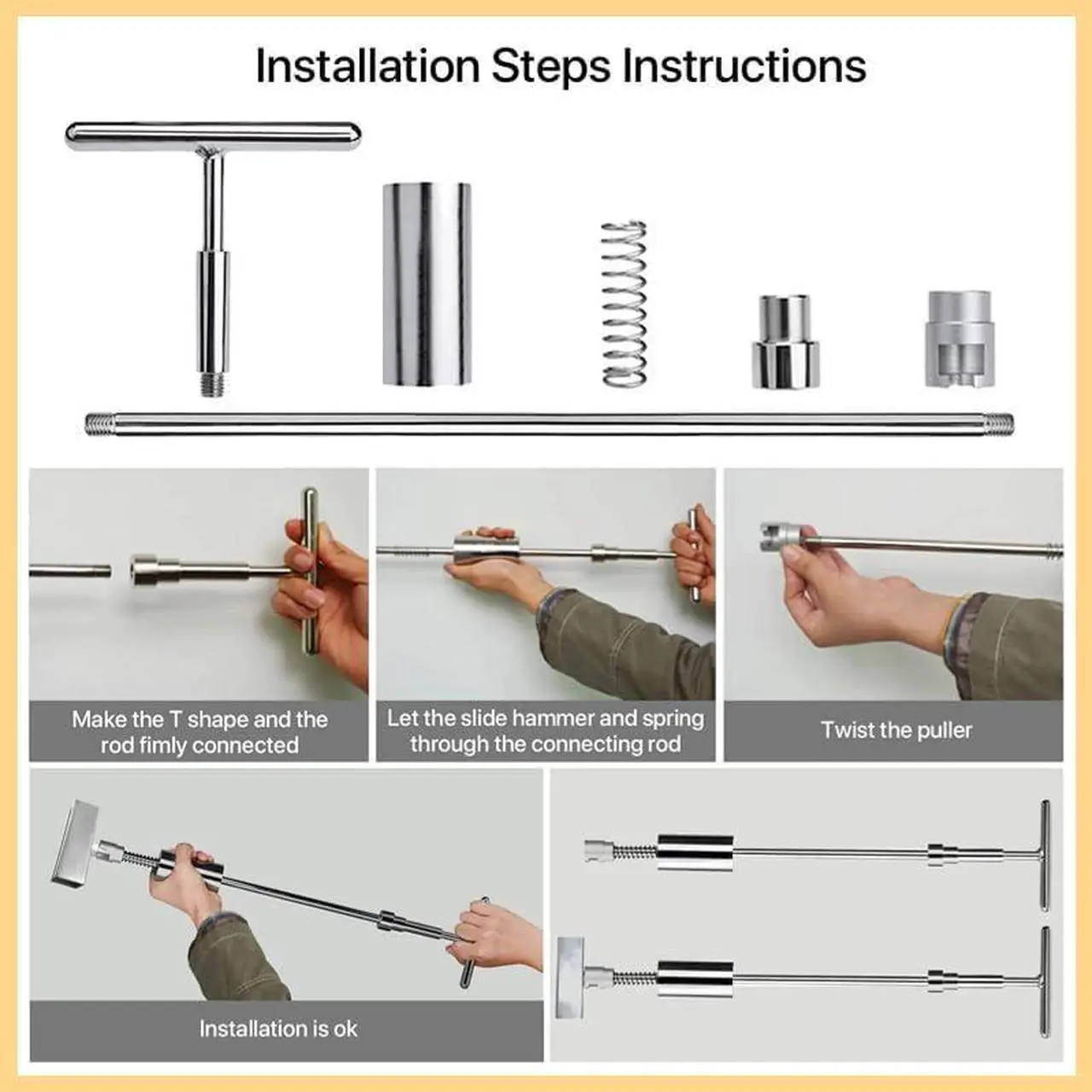 Installation Steps Instructions

Make the T shape and the rod fimly connected

Let the slide hammer and spring through the connecting rod

Twist the puller

Installation is ok