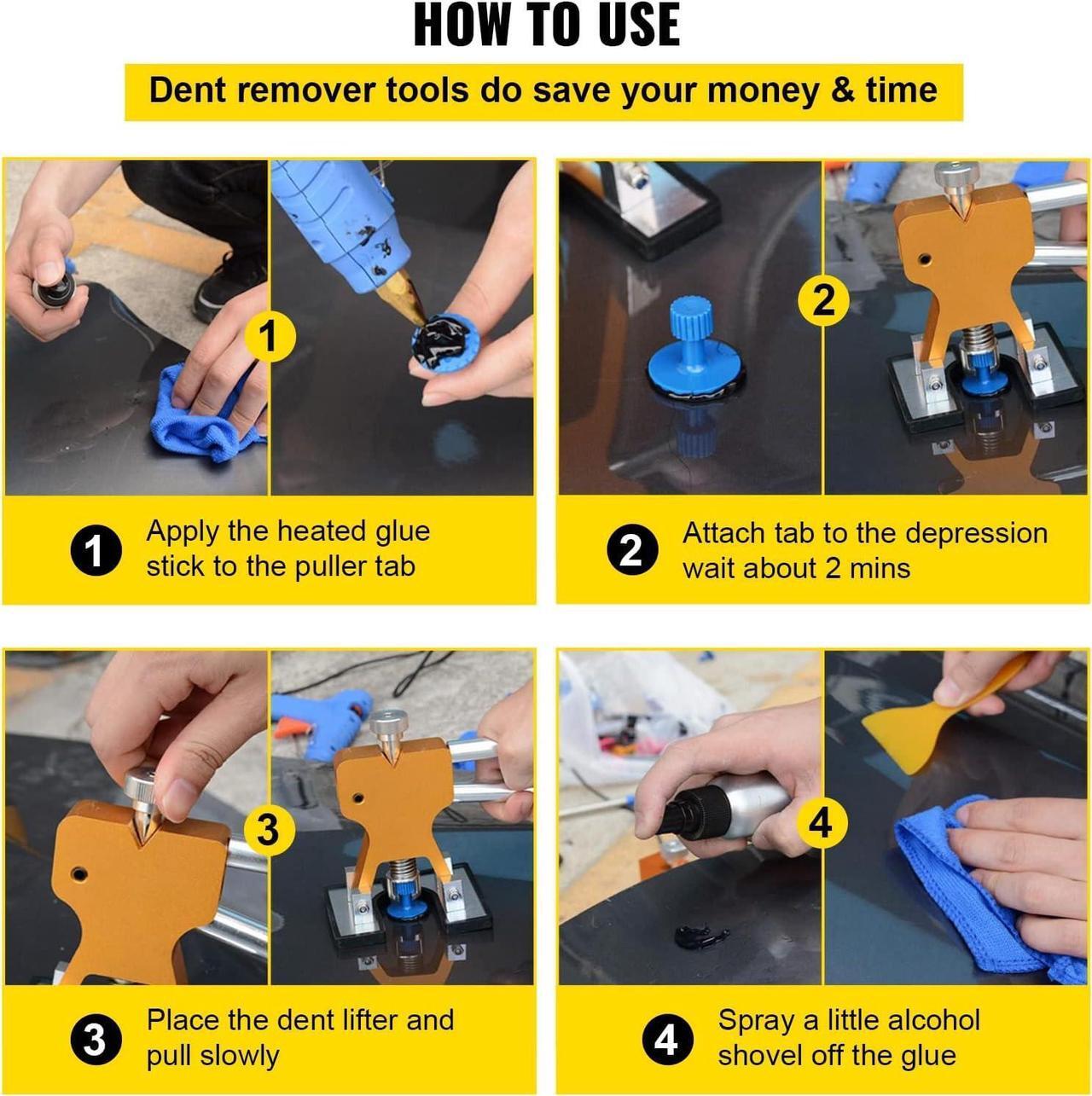 HOW TO USE

Dent remover tools do save your money & time

1

1 Apply the heated glue stick to the puller tab

2

2 Attach tab to the depression wait about 2 mins

3

3 Place the dent lifter and pull slowly

4

4 Spray a little alcohol shovel off the glue