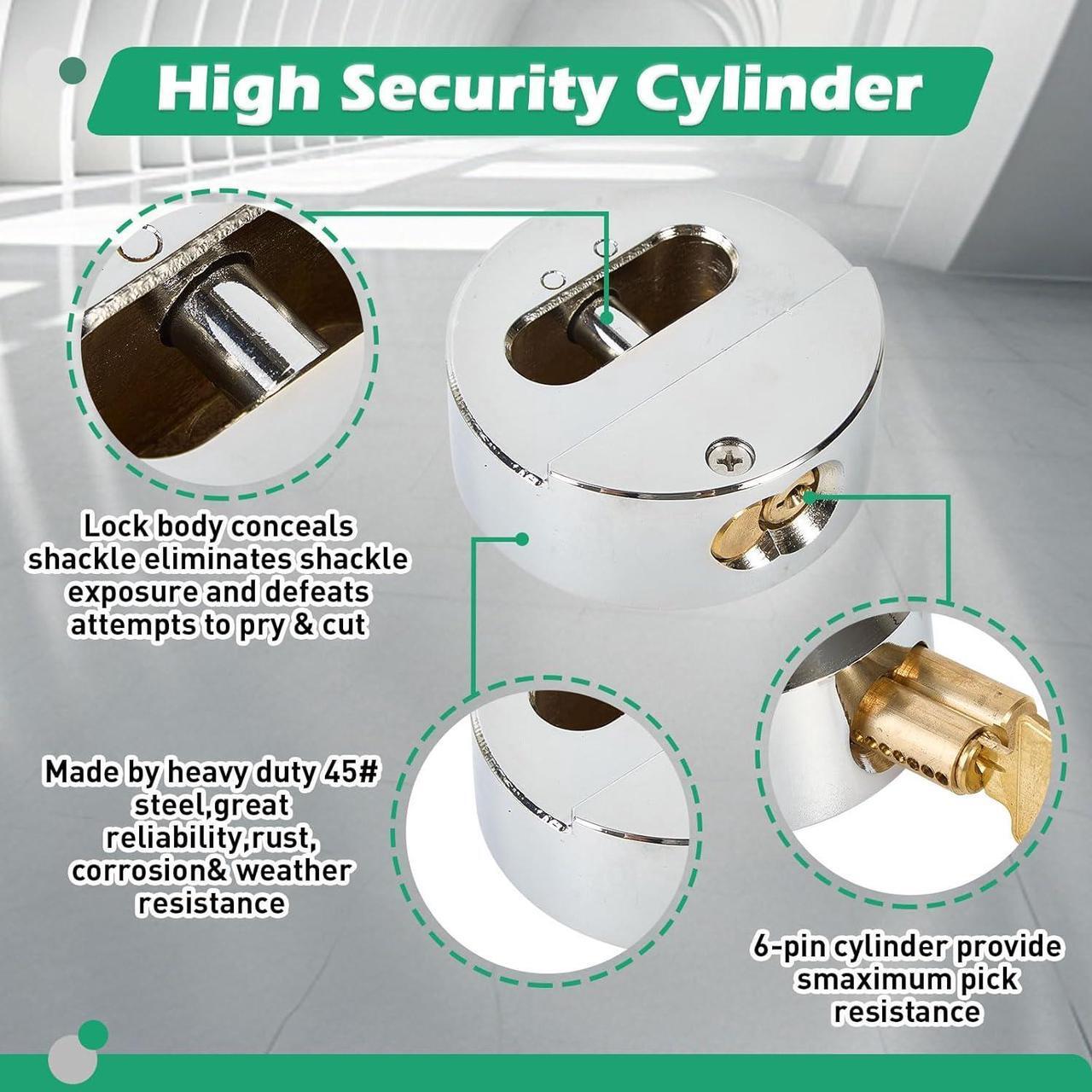 High Security Cylinder

Lock body conceals shackle eliminates shackle exposure and defeats attempts to pry & cut

Made by heavy duty 45# steel,great reliability,rust, corrosion& weather resistance

6-pin cylinder provide smaximum pick resistance