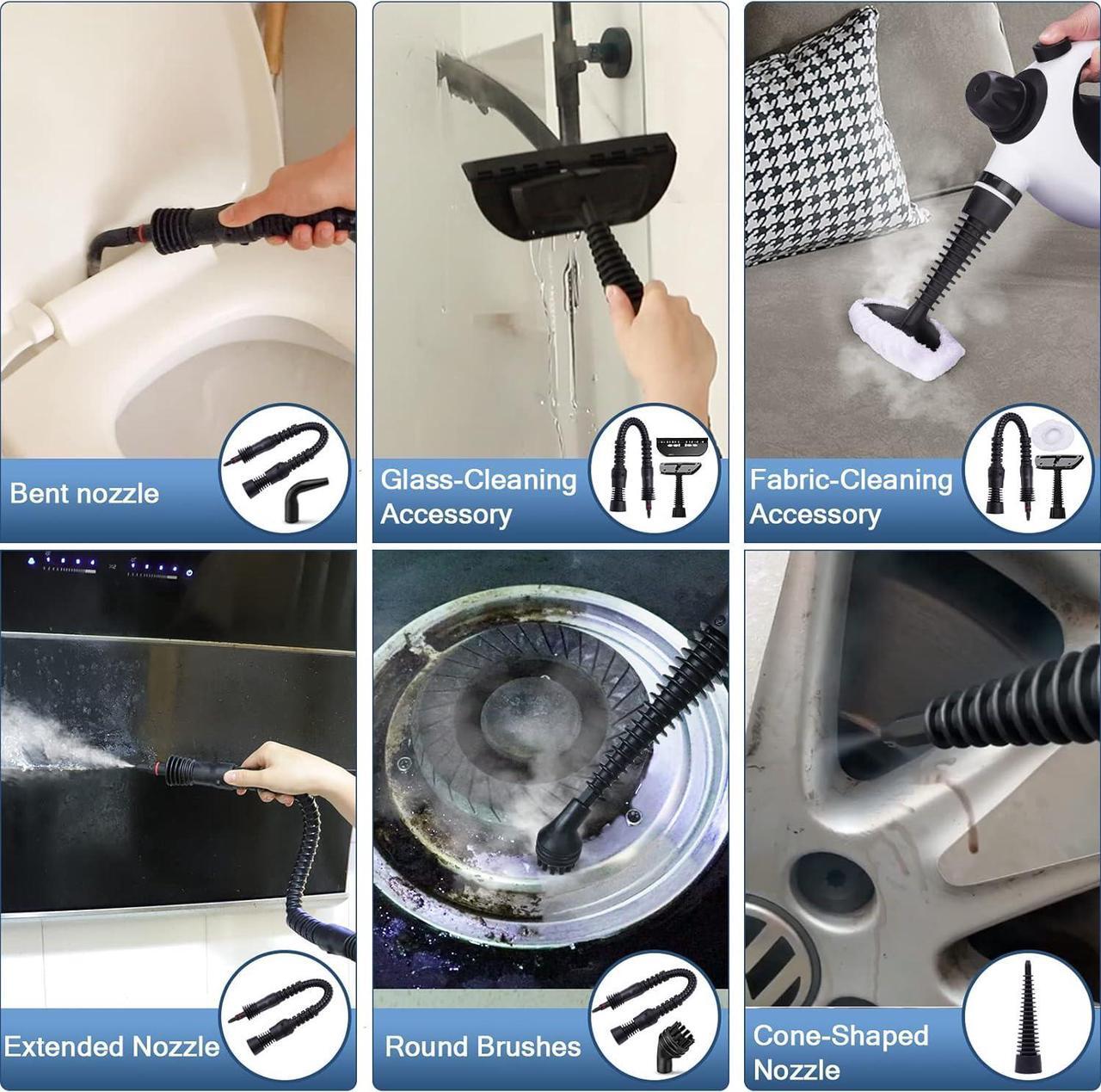 Bent nozzle

Glass-Cleaning Accessory

Fabric-Cleaning Accessory

Extended Nozzle

Round Brushes

Cone-Shaped Nozzle