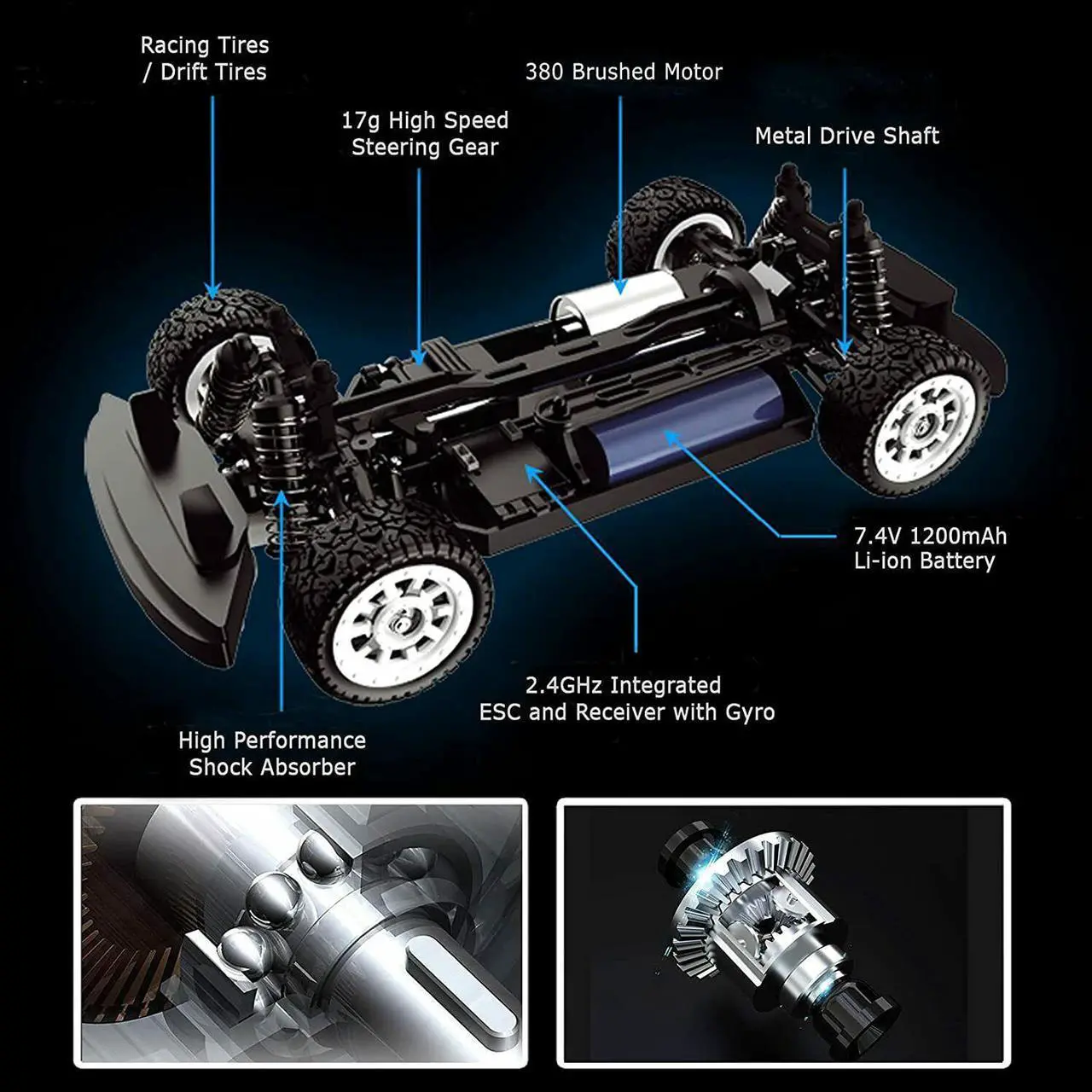 Racing Tires / Drift Tires

380 Brushed Motor

17g High Speed Steering Gear

Metal Drive Shaft

7.4V 1200mAh Li-ion Battery

2.4GHz Integrated ESC and Receiver with Gyro

High Performance Shock Absorber