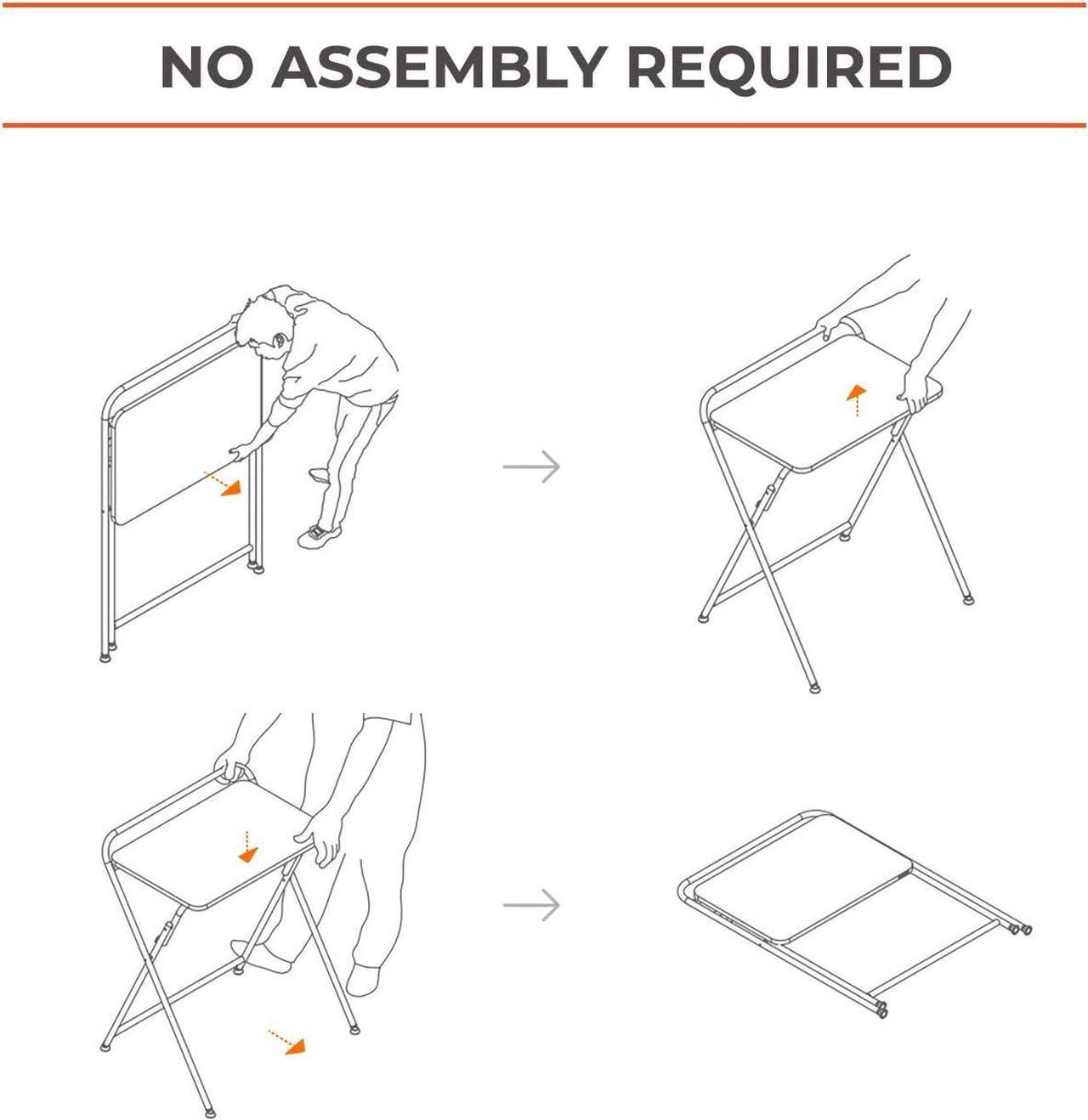 NO ASSEMBLY REQUIRED